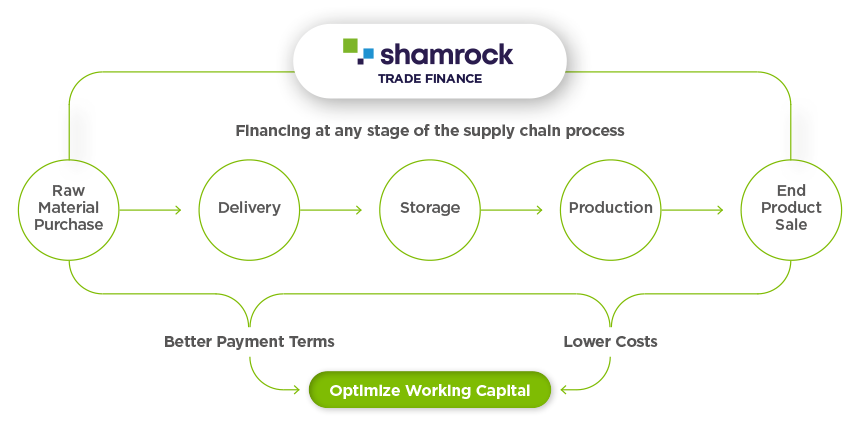 shamrock
TRADE FINANCE

Financing at any stage of the supply chain process

Raw Material Purchase

Delivery

Storage

Production

End Product Sale

Better Payment Terms

Lower Costs

Optimize Working Capital